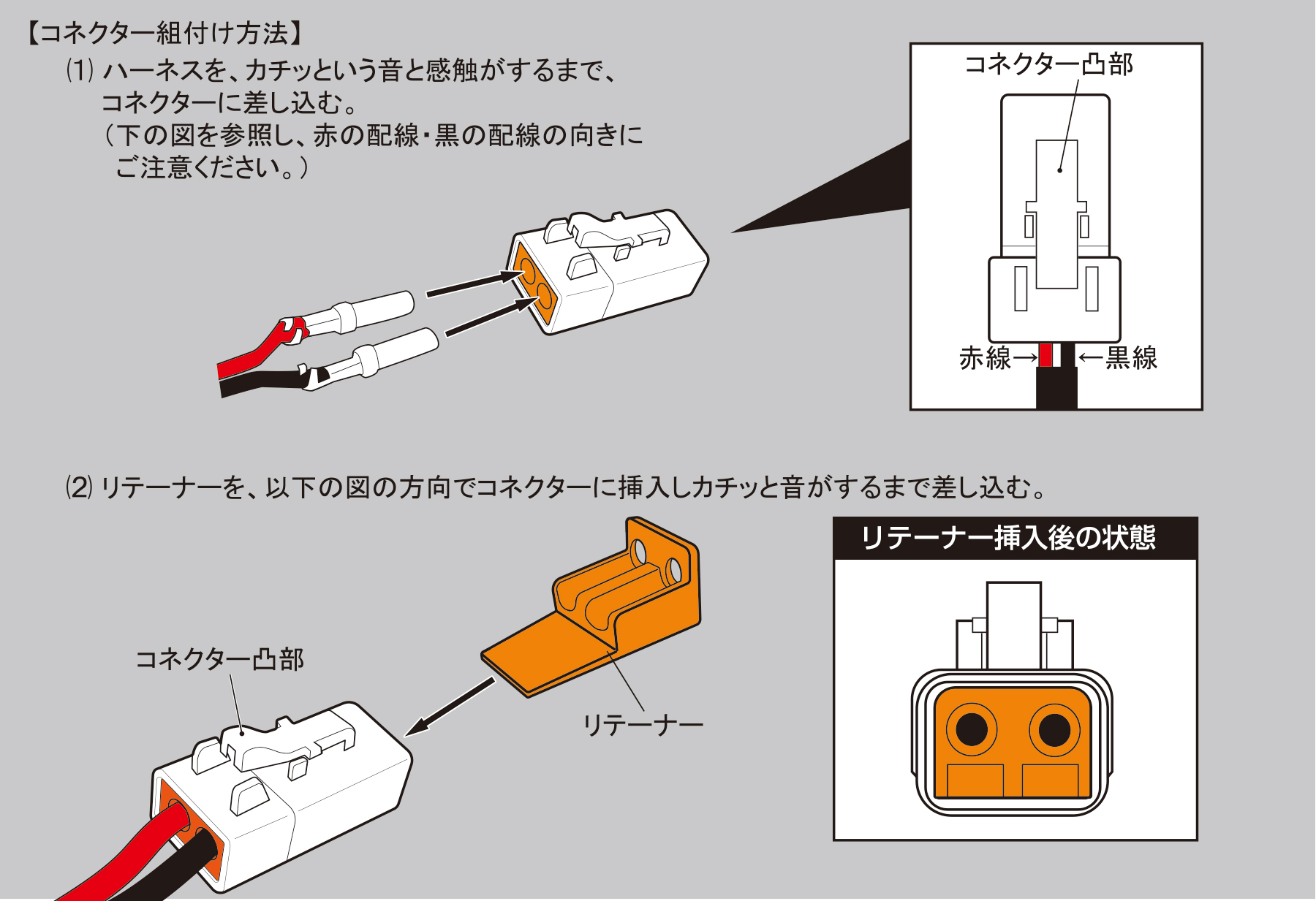 【コネクター組付け方法】

⑴ ハーネスを、カチッという音と感触がするまで、コネクターに差し込む。
（下の図を参照し、赤の配線・黒の配線の向きにご注意ください。）

コネクター凸部

赤線→ ←黒線

⑵ リテーナーを、以下の図の方向でコネクターに挿入しカチッと音がするまで差し込む。

コネクター凸部

リテーナー

リテーナー挿入後の状態