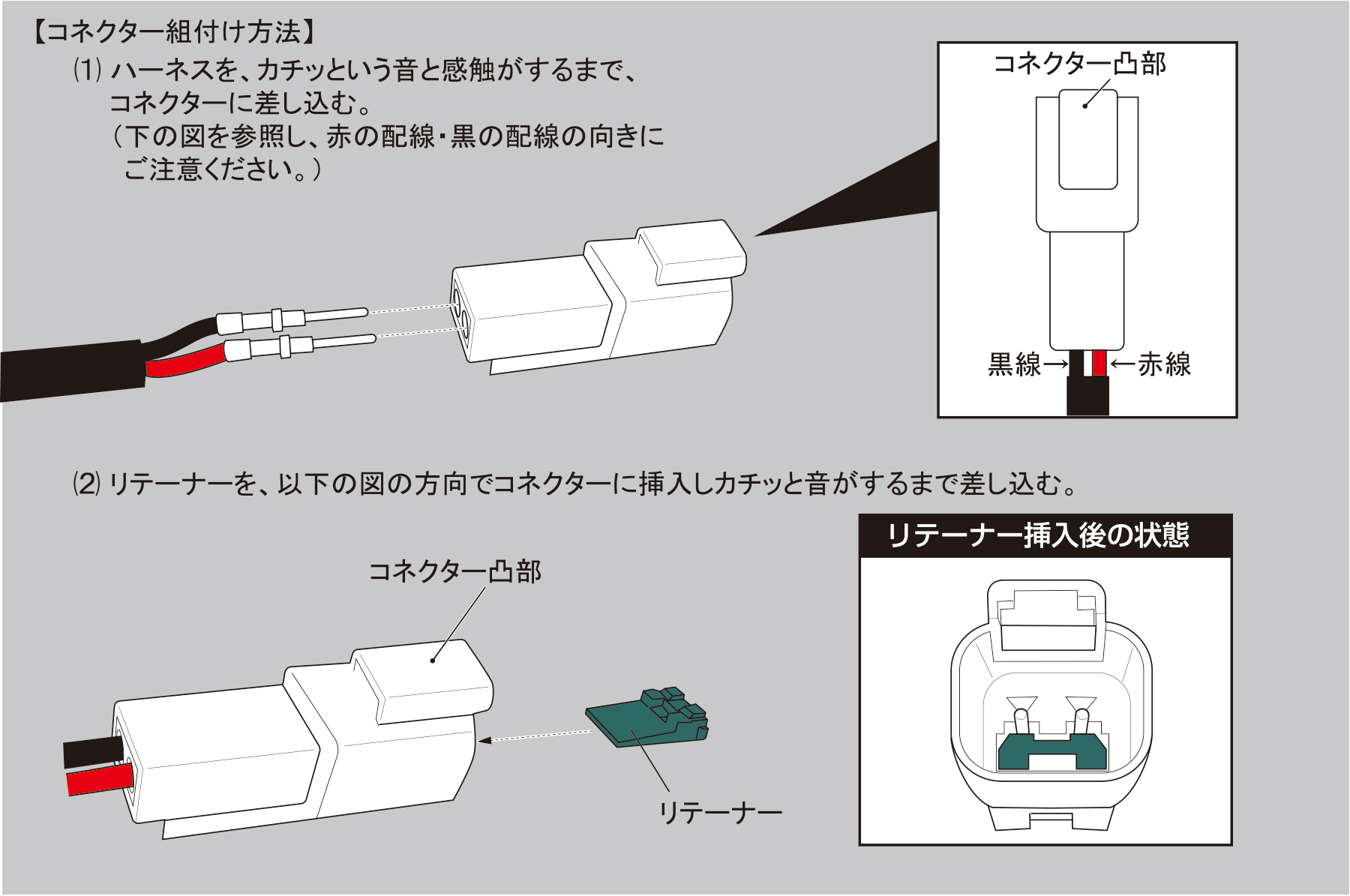 【コネクター組付け方法】

⑴ ハーネスを、カチッという音と感触がするまで、コネクターに差し込む。
（下の図を参照し、赤の配線・黒の配線の向きにご注意ください。）

コネクター凸部

黒線→ ←赤線

⑵ リテーナーを、以下の図の方向でコネクターに挿入しカチッと音がするまで差し込む。

コネクター凸部

リテーナー

リテーナー挿入後の状態